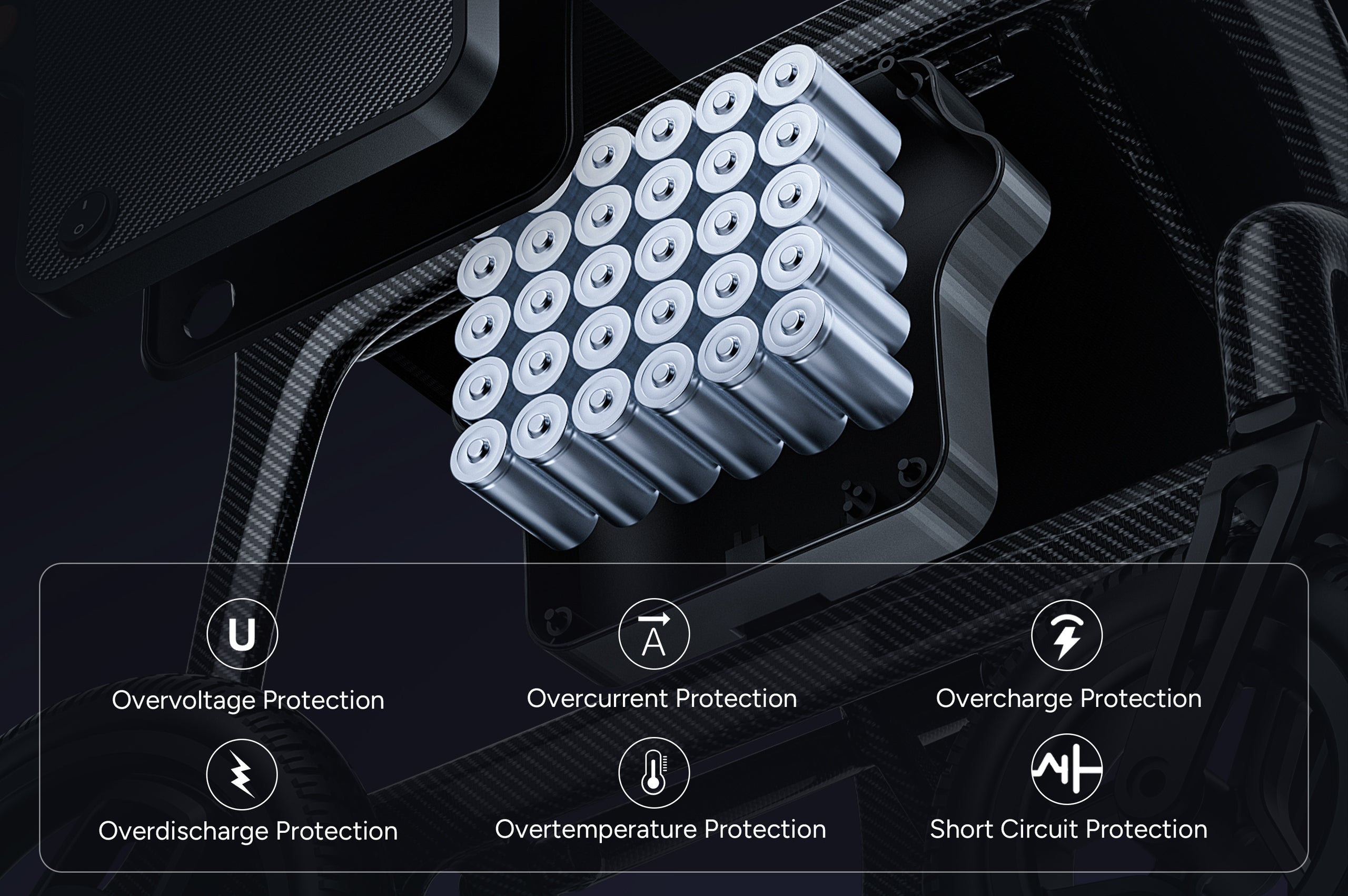 U
Overvoltage Protection

A
Overcurrent Protection

Overcharge Protection

Overdischarge Protection

Overtemperature Protection

Short Circuit Protection